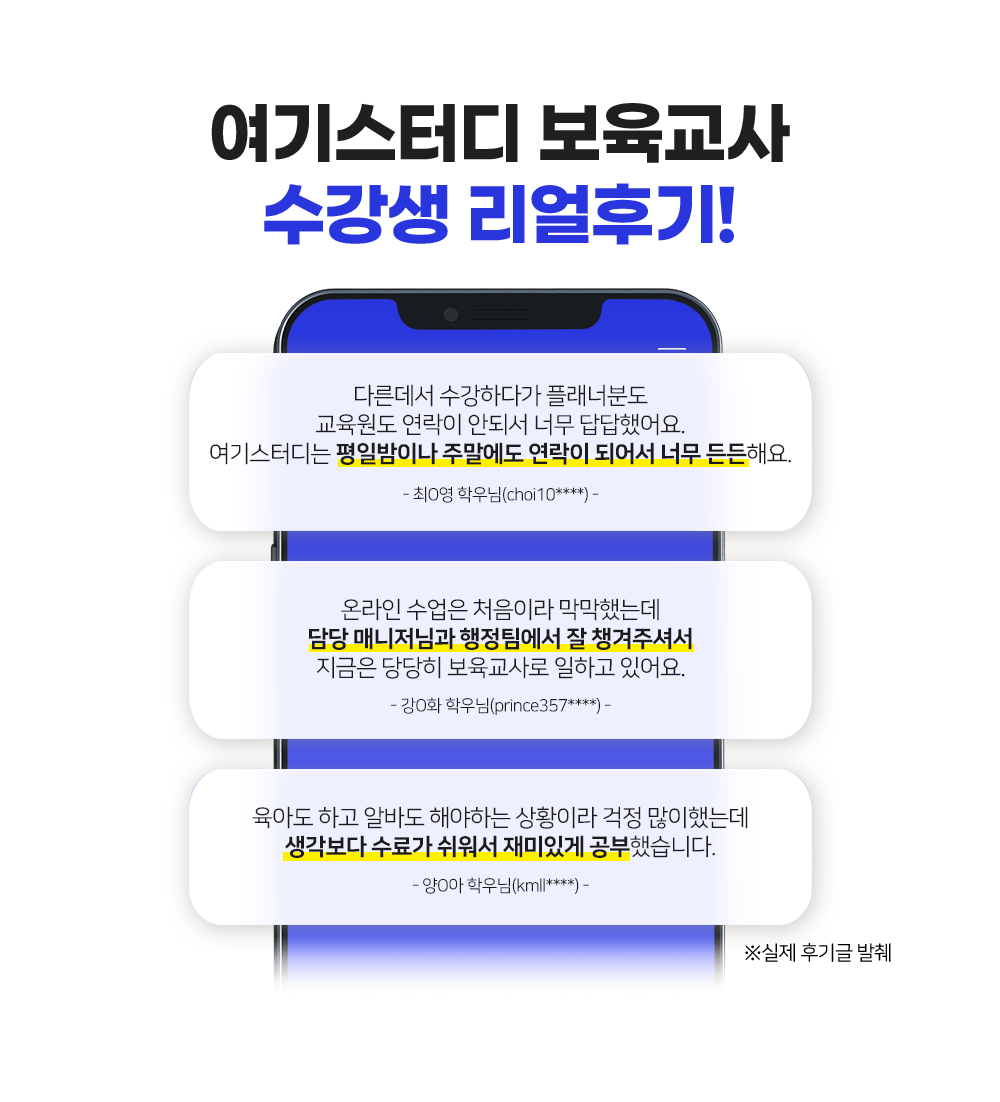 여기스터디 보육교사
수강생 리얼후기!

다른데서 수강하다가 플래너분도
교육원도 연락이 안되서 너무 답답했어요.
여기스터디는 평일밤이나 주말에도 연락이 되어서 너무 든든해요.

- 최O영 학우님(choi10****) -

온라인 수업은 처음이라 막막했는데
담당 매니저님과 행정팀에서 잘 챙겨주셔서
지금은 당당히 보육교사로 일하고 있어요.

- 강O화 학우님(prince357****) -

육아도 하고 알바도 해야하는 상황이라 걱정 많이했는데
생각보다 수료가 쉬워서 재미있게 공부했습니다.

- 양O아 학우님(kmll****) -

※실제 후기글 발췌